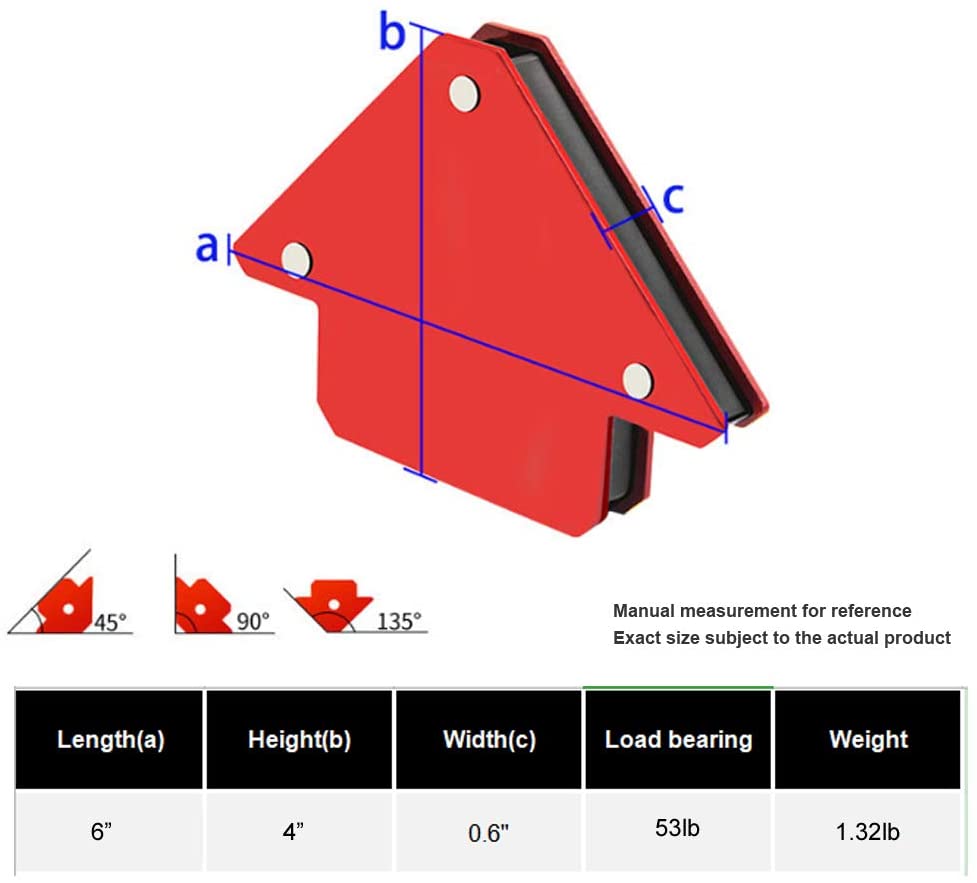 b

c

a

45°

90°

135°

Manual measurement for reference
Exact size subject to the actual product

| Length(a) | Height(b) | Width(c) | Load bearing | Weight |
|---|---|---|---|---|
| 6” | 4” | 0.6" | 53lb | 1.32lb |