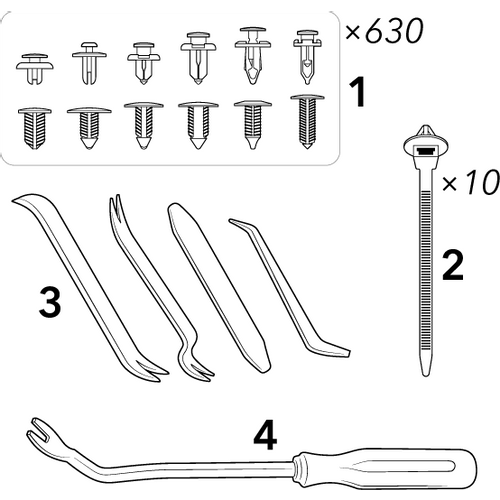 ×630
1
×10
2
3
4